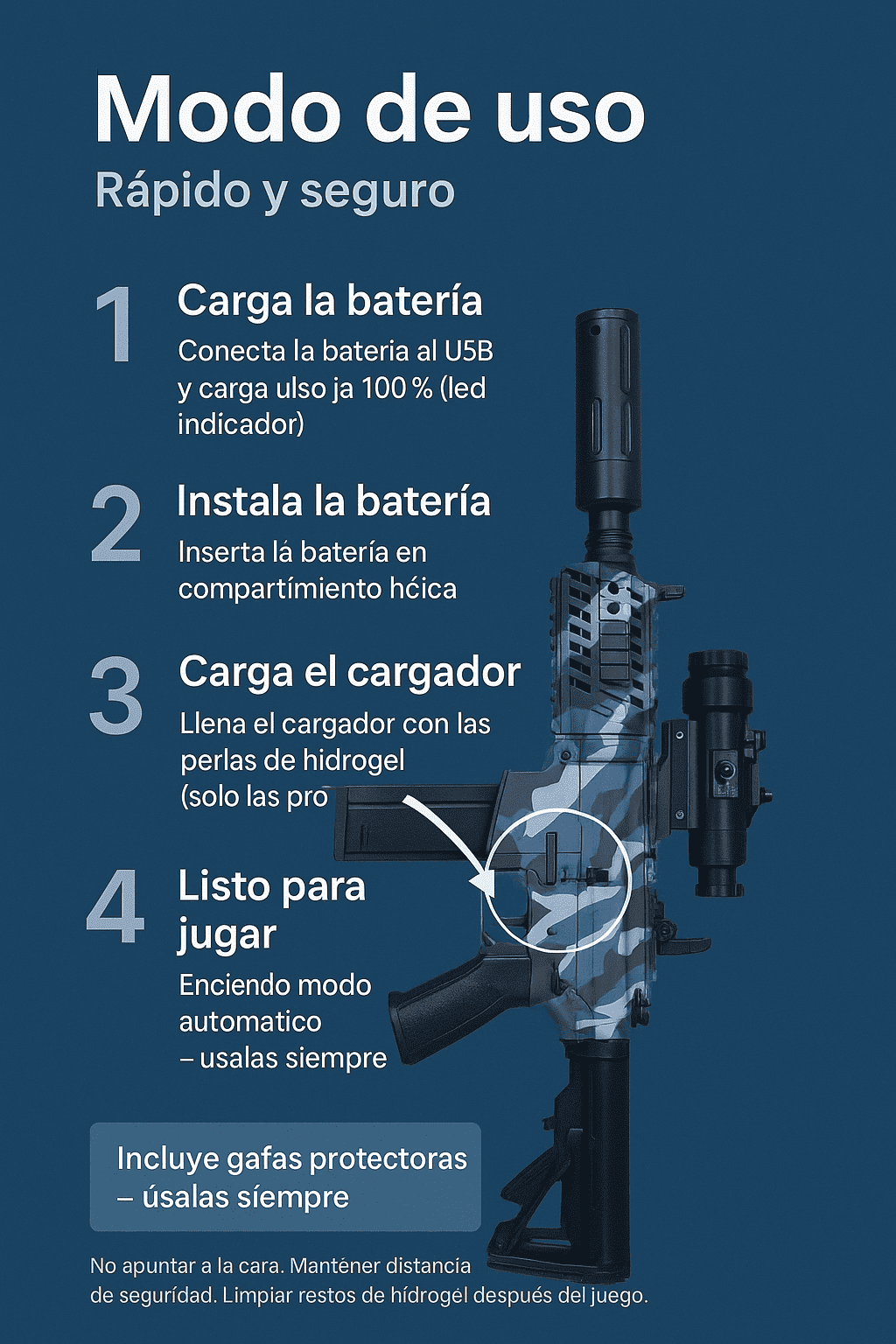 Modo de uso

Rápido y seguro

1 Carga la batería

Conecta la bateria al U5B y carga ulso ja 100 % (led indicador)

2 Instala la batería

Inserta lá batería en compartímiento hćica

3 Carga el cargador

Llena el cargador con las perlas de hidrogel (solo las pro

4 Listo para jugar

Enciendo modo automatico – usalas siempre

Incluye gafas protectoras – úsalas síempre

No apuntar a la cara. Manténer distancía de segurídad. Limpiar restos de hídrogél después del juego.